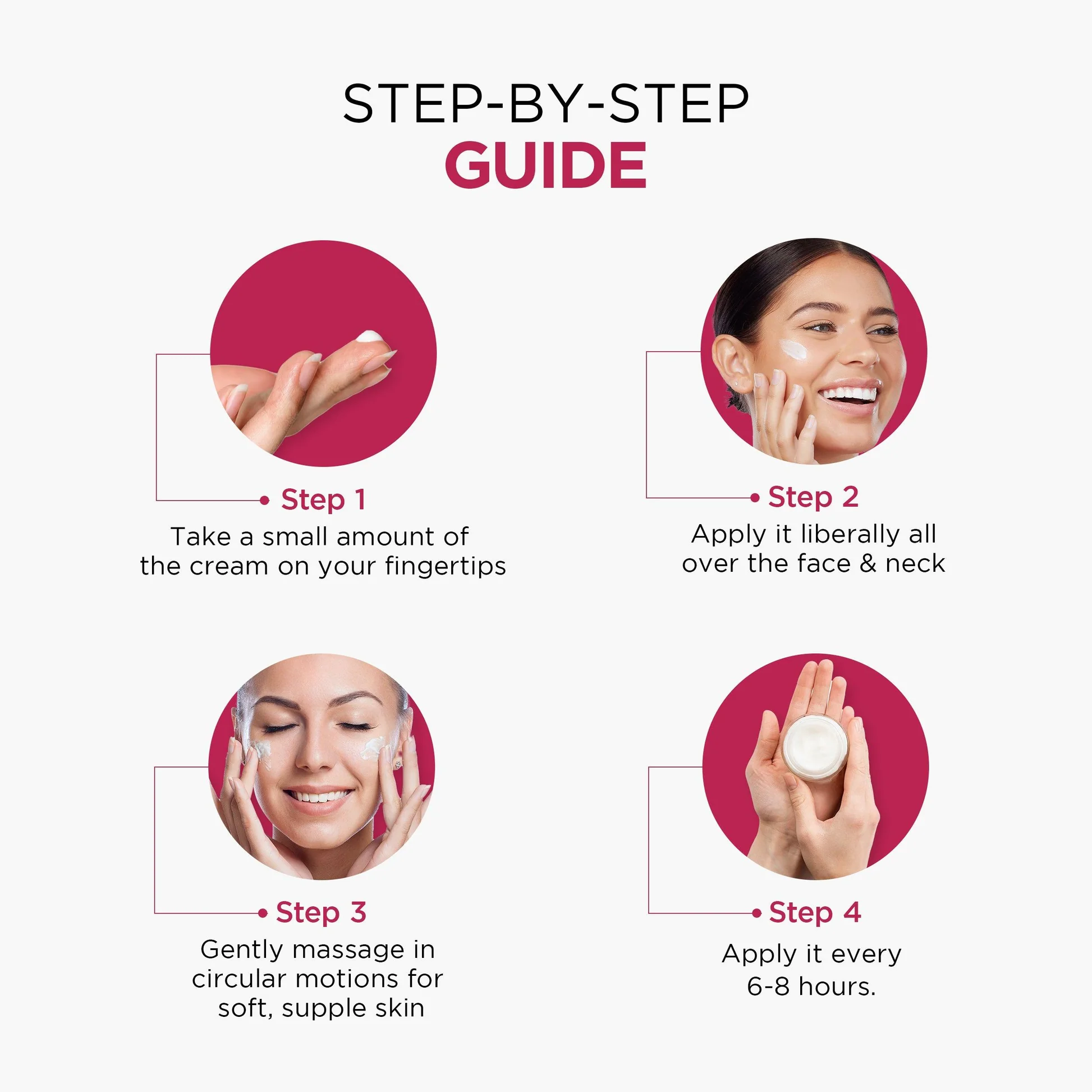 STEP-BY-STEP
GUIDE

Step 1
Take a small amount of the cream on your fingertips

Step 2
Apply it liberally all over the face & neck

Step 3
Gently massage in circular motions for soft, supple skin

Step 4
Apply it every 6-8 hours.