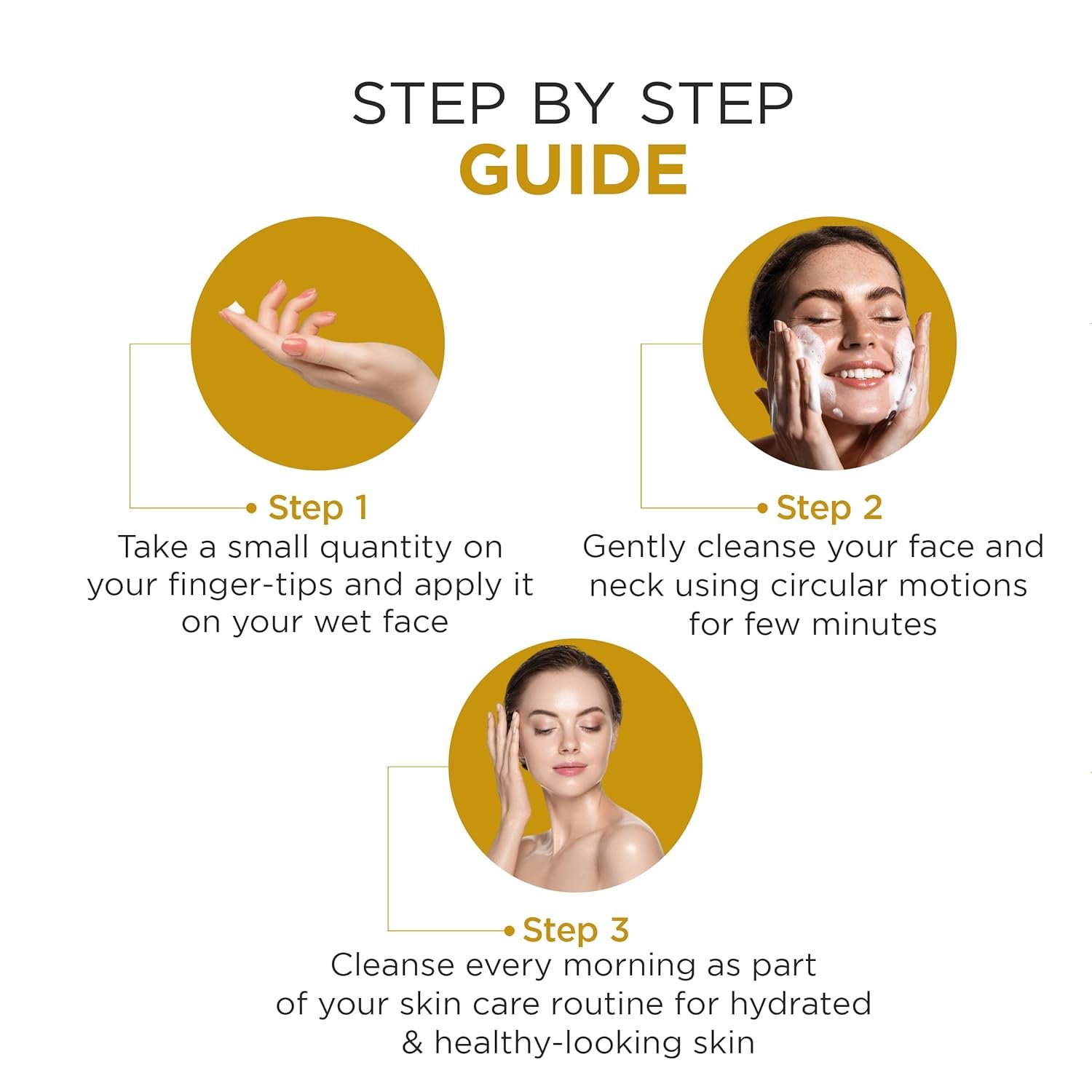 STEP BY STEP
GUIDE

Step 1
Take a small quantity on your finger-tips and apply it on your wet face

Step 2
Gently cleanse your face and neck using circular motions for few minutes

Step 3
Cleanse every morning as part of your skin care routine for hydrated & healthy-looking skin