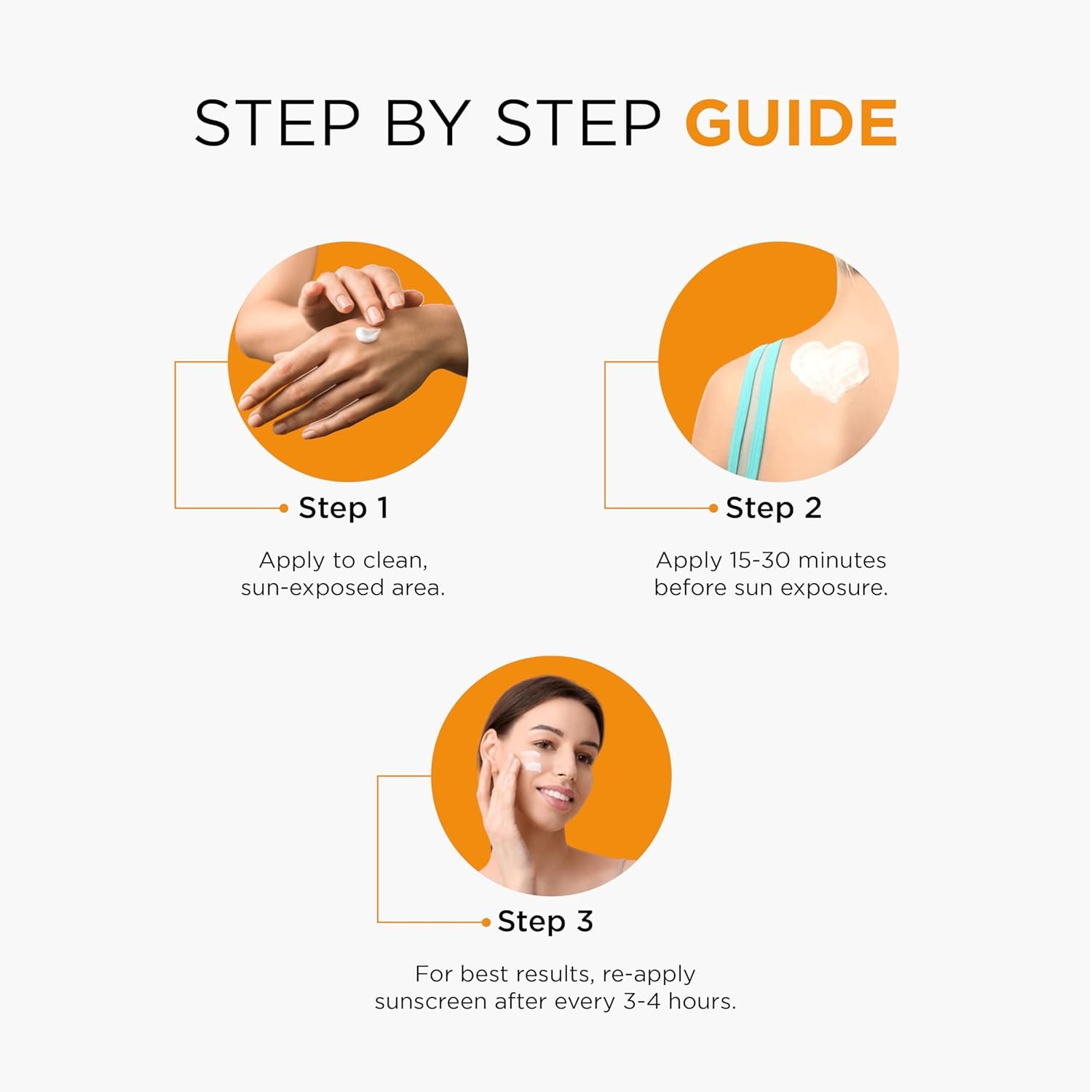 STEP BY STEP GUIDE

Step 1

Apply to clean, sun-exposed area.

Step 2

Apply 15-30 minutes before sun exposure.

Step 3

For best results, re-apply sunscreen after every 3-4 hours.