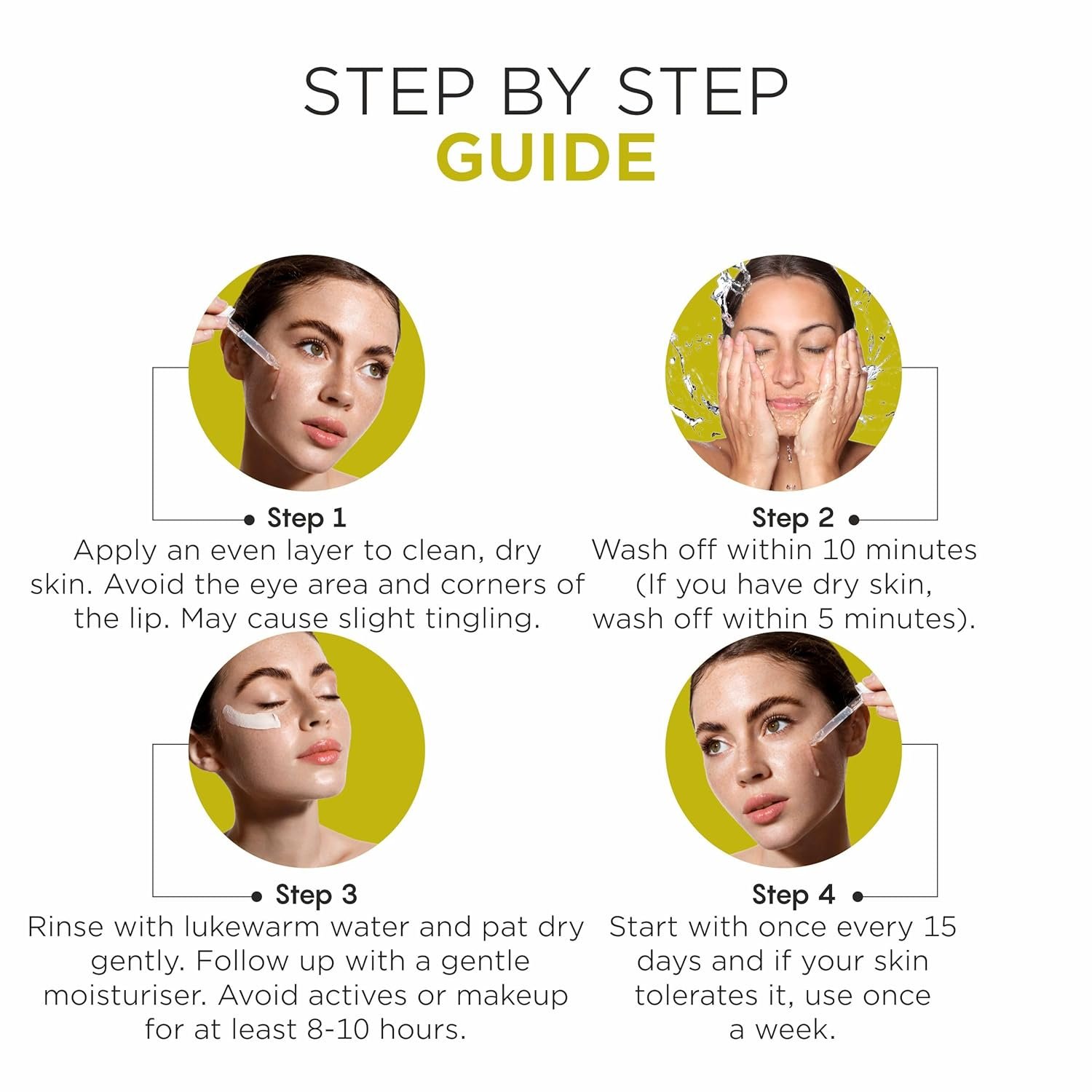 STEP BY STEP
GUIDE

Step 1
Apply an even layer to clean, dry skin. Avoid the eye area and corners of the lip. May cause slight tingling.

Step 2
Wash off within 10 minutes (If you have dry skin, wash off within 5 minutes).

Step 3
Rinse with lukewarm water and pat dry gently. Follow up with a gentle moisturiser. Avoid actives or makeup for at least 8-10 hours.

Step 4
Start with once every 15 days and if your skin tolerates it, use once a week.