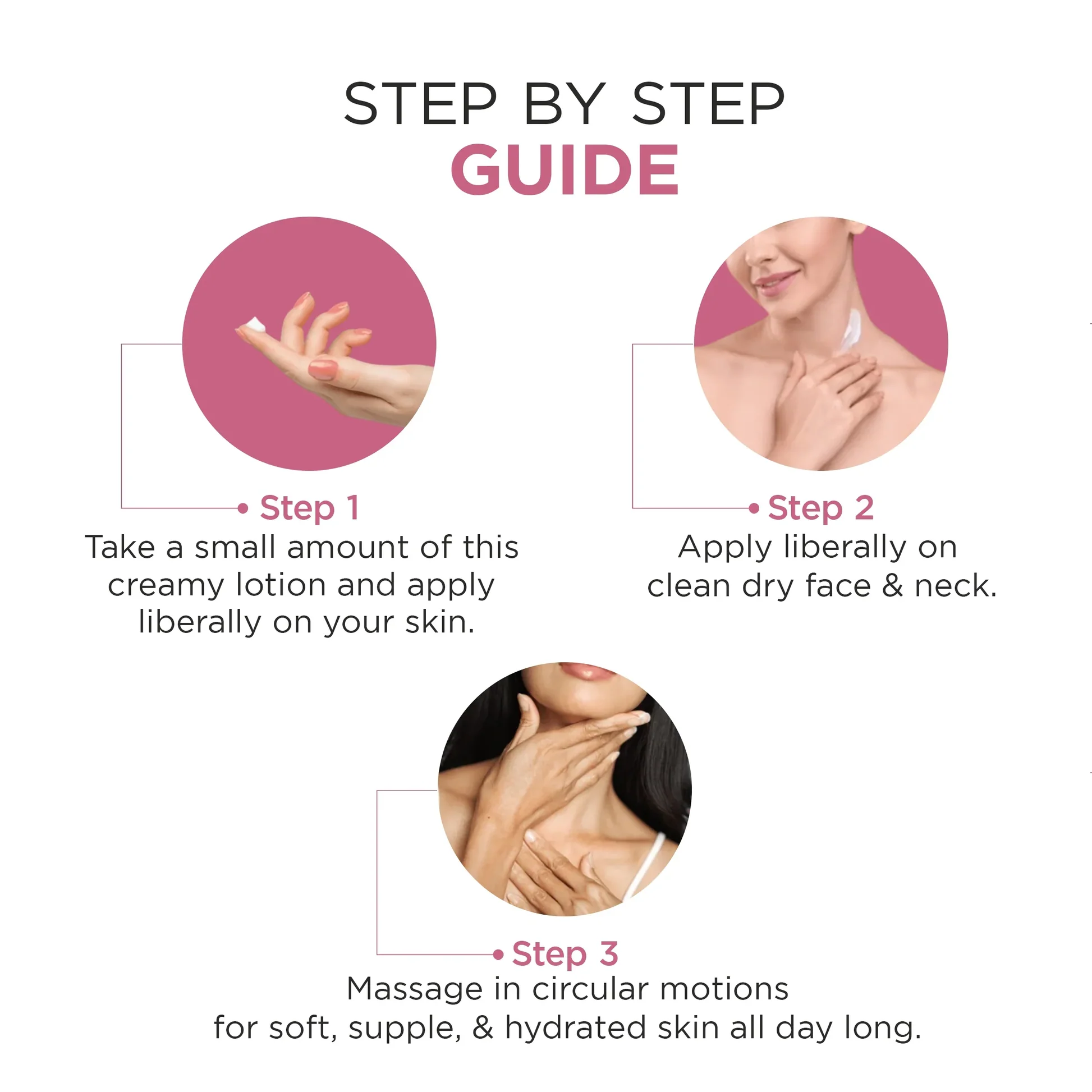 STEP BY STEP
GUIDE

Step 1
Take a small amount of this creamy lotion and apply liberally on your skin.

Step 2
Apply liberally on clean dry face & neck.

Step 3
Massage in circular motions for soft, supple, & hydrated skin all day long.