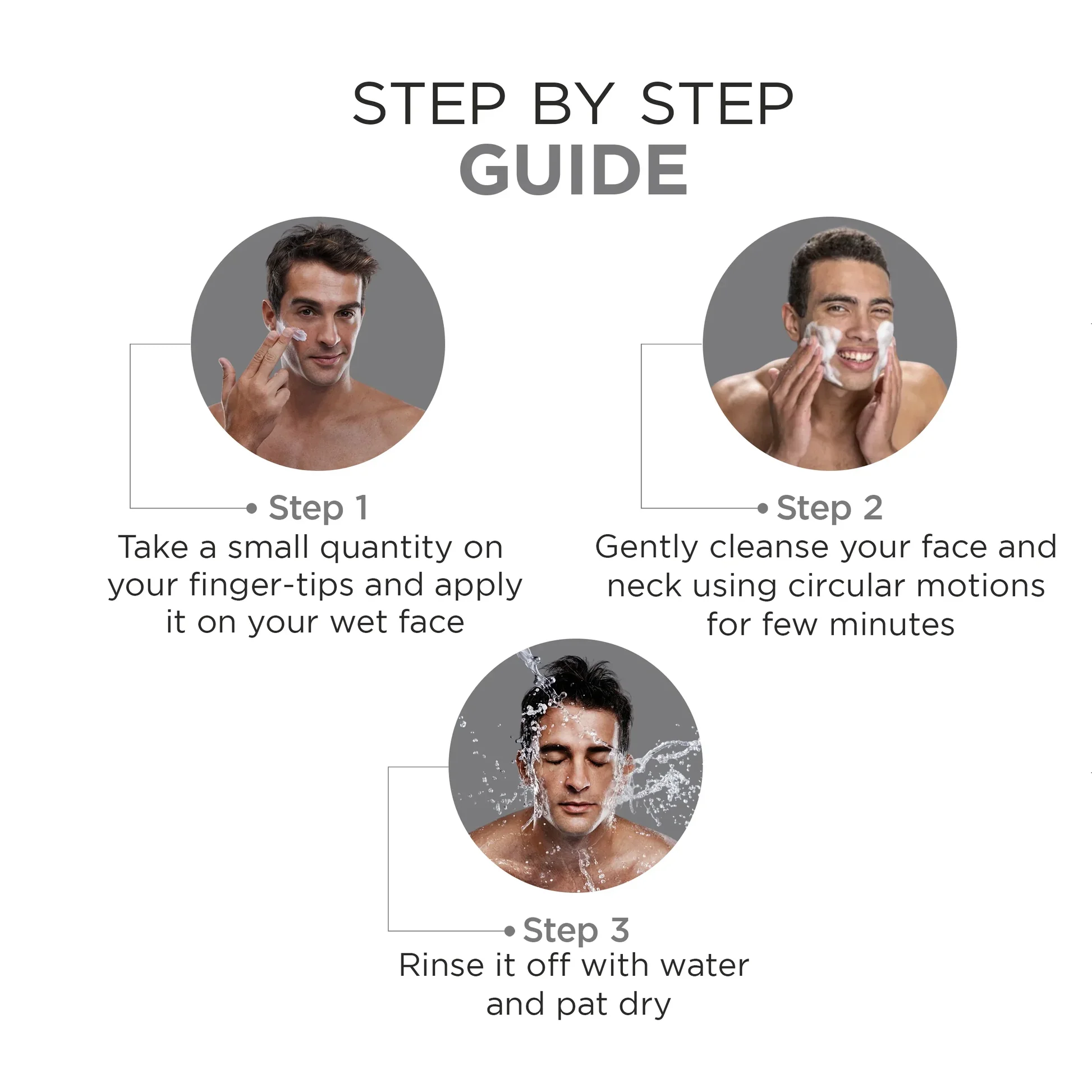 STEP BY STEP
GUIDE

Step 1
Take a small quantity on your finger-tips and apply it on your wet face

Step 2
Gently cleanse your face and neck using circular motions for few minutes

Step 3
Rinse it off with water and pat dry