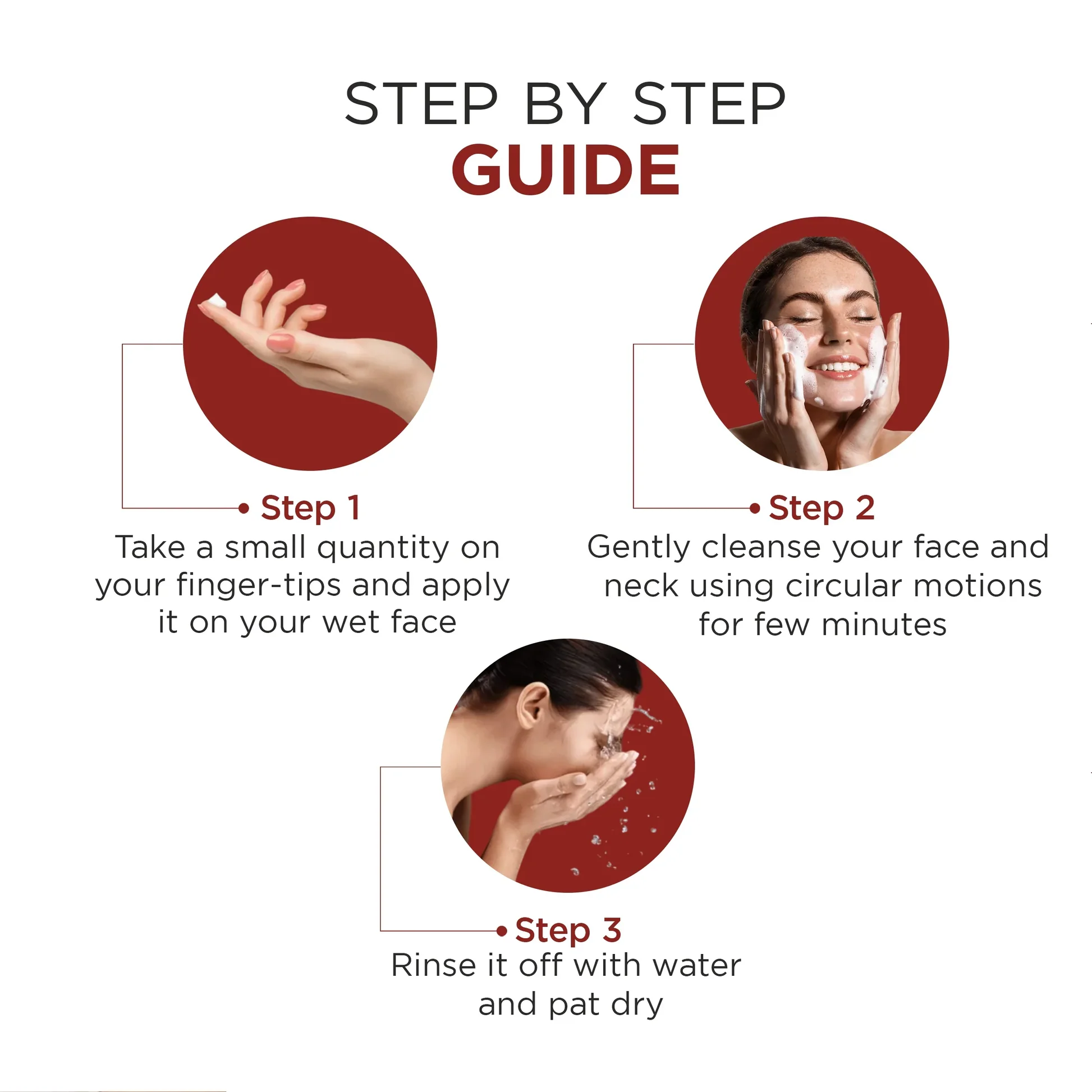 STEP BY STEP
GUIDE

Step 1
Take a small quantity on your finger-tips and apply it on your wet face

Step 2
Gently cleanse your face and neck using circular motions for few minutes

Step 3
Rinse it off with water and pat dry