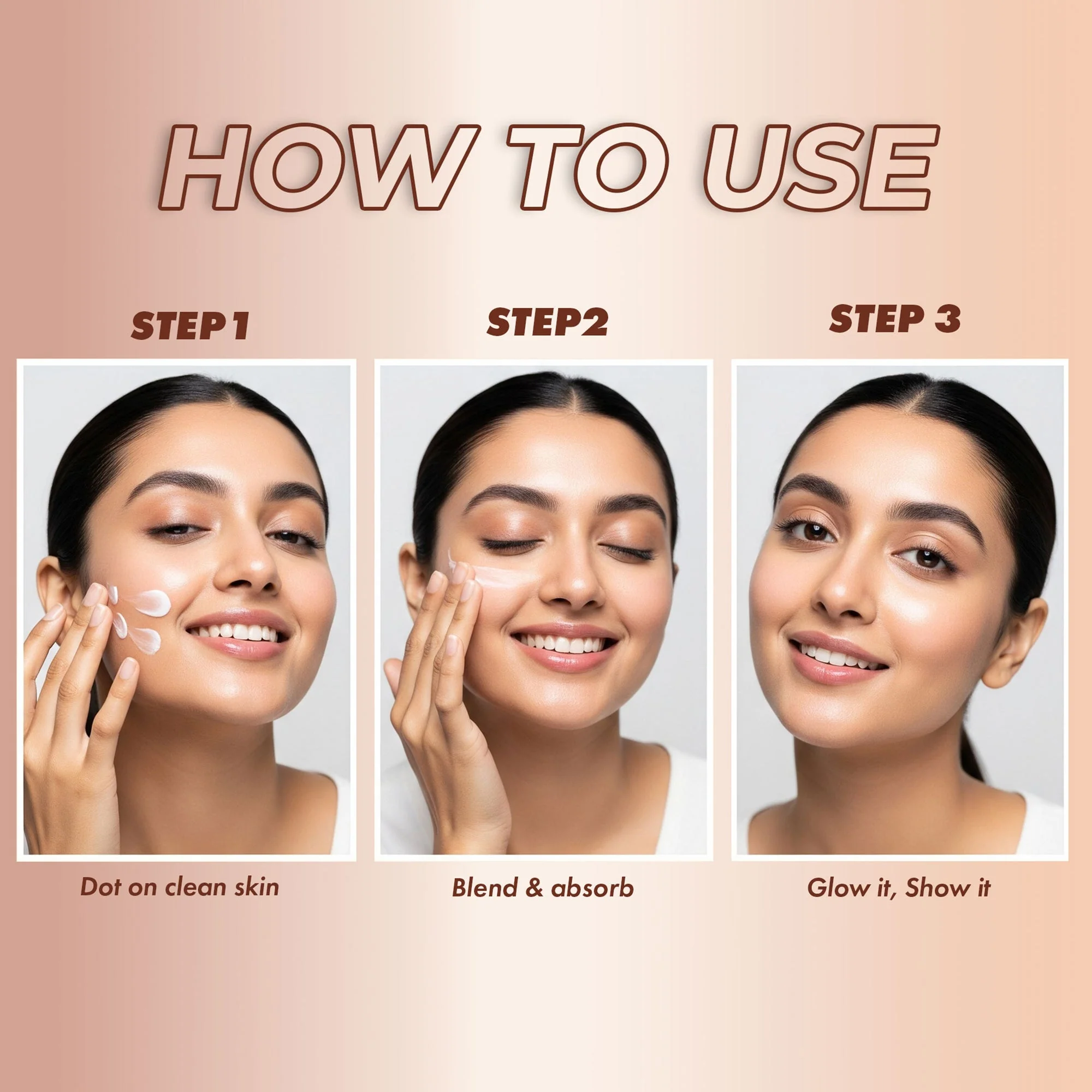 HOW TO USE

STEP 1

Dot on clean skin

STEP2

Blend & absorb

STEP 3

Glow it, Show it