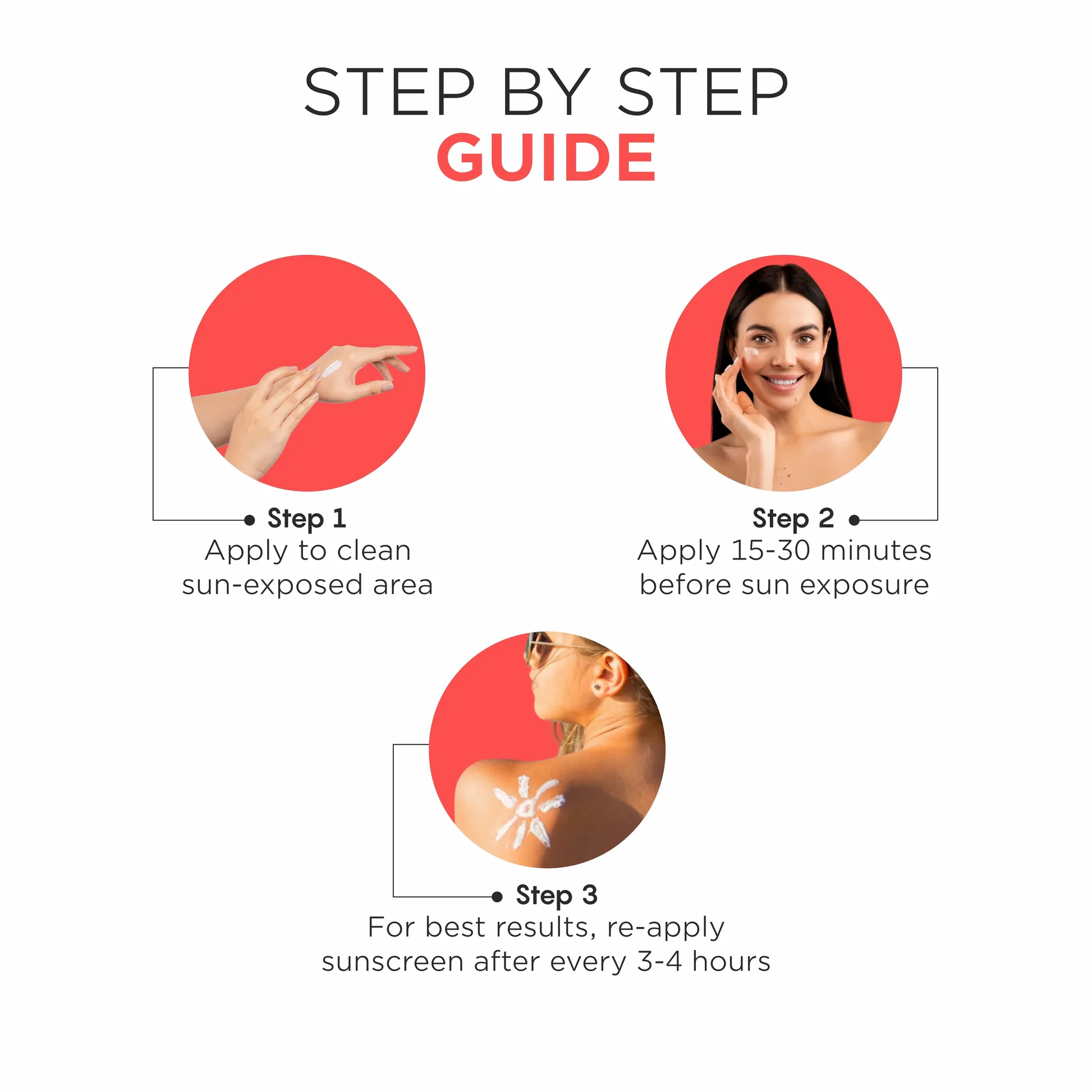 STEP BY STEP
GUIDE

Step 1
Apply to clean sun-exposed area

Step 2
Apply 15-30 minutes before sun exposure

Step 3
For best results, re-apply sunscreen after every 3-4 hours