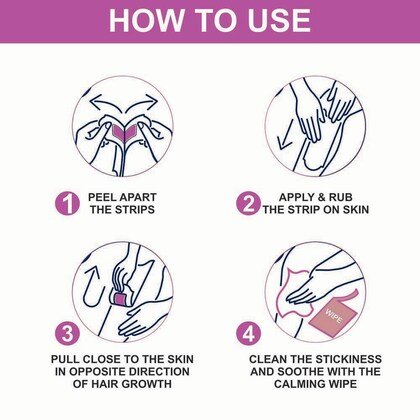 HOW TO USE

1 PEEL APART THE STRIPS

2 APPLY & RUB THE STRIP ON SKIN

3 PULL CLOSE TO THE SKIN IN OPPOSITE DIRECTION OF HAIR GROWTH

WIPE

4 CLEAN THE STICKINESS AND SOOTHE WITH THE CALMING WIPE