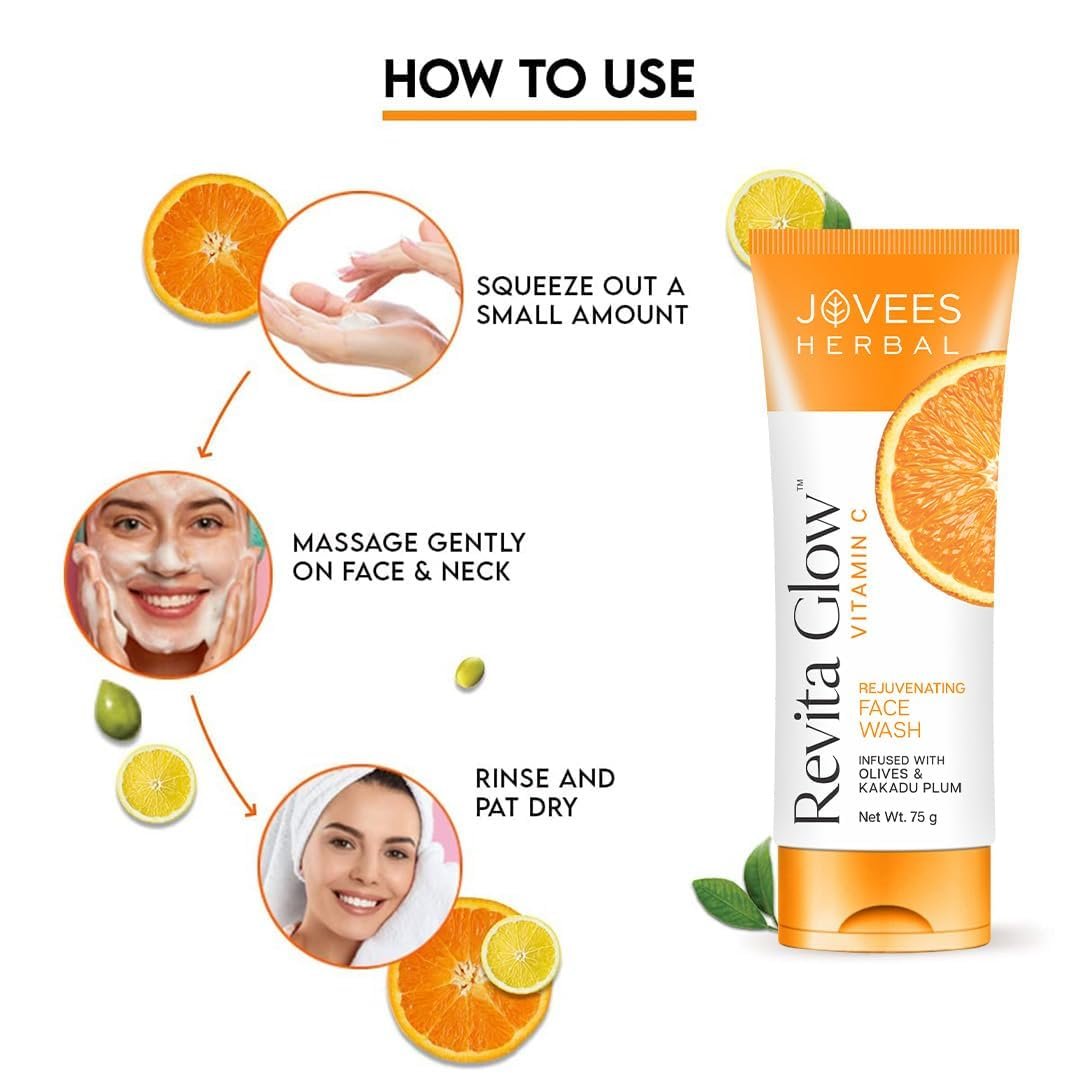 HOW TO USE

SQUEEZE OUT A SMALL AMOUNT

MASSAGE GENTLY ON FACE & NECK

RINSE AND PAT DRY

JOVEES HERBAL

Revita Glow™
VITAMIN C

REJUVENATING FACE WASH

INFUSED WITH OLIVES & KAKADU PLUM

Net Wt. 75 g