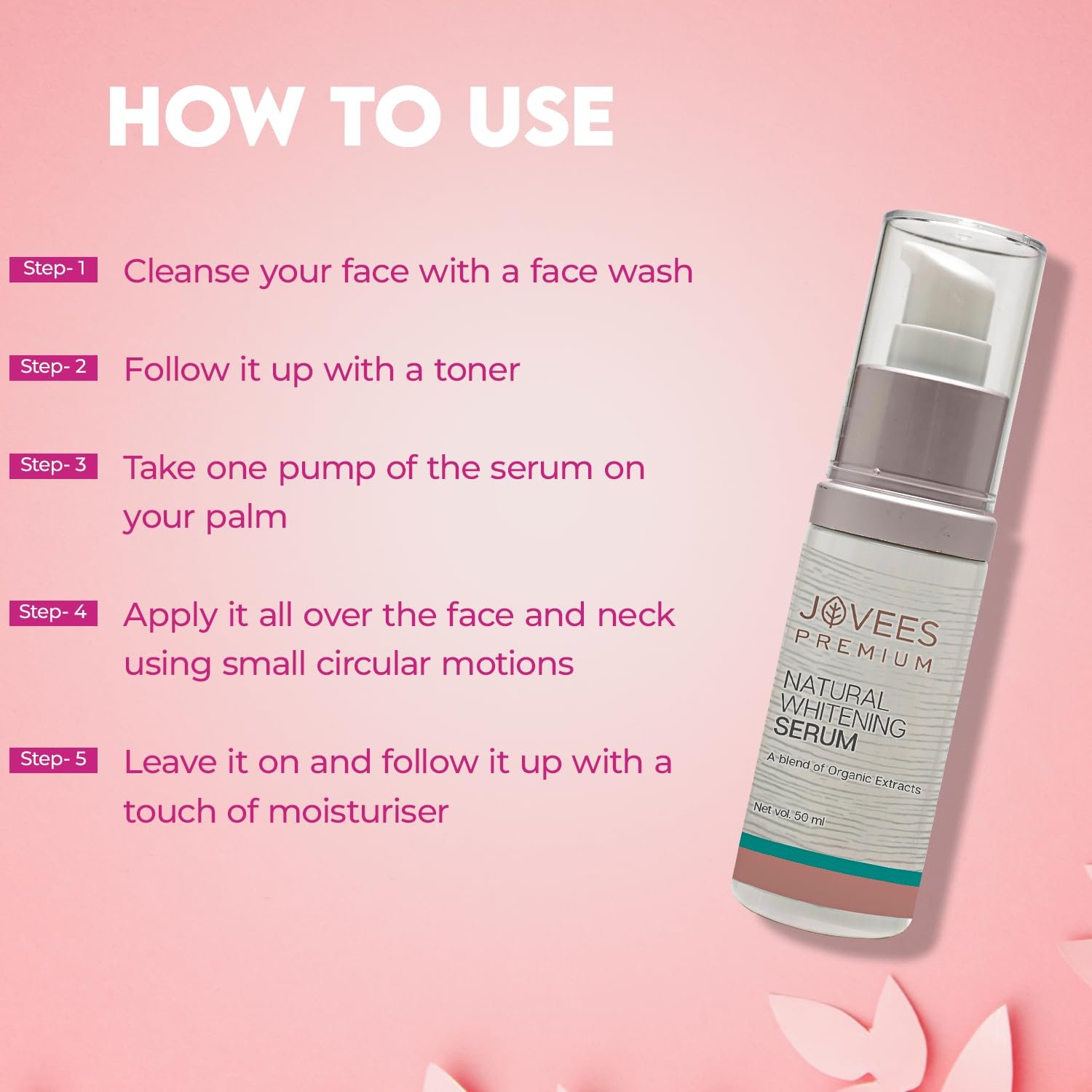 HOW TO USE

Step- 1 Cleanse your face with a face wash

Step- 2 Follow it up with a toner

Step- 3 Take one pump of the serum on your palm

Step- 4 Apply it all over the face and neck using small circular motions

Step- 5 Leave it on and follow it up with a touch of moisturiser

JOVEES
PREMIUM
NATURAL WHITENING SERUM
A blend of Organic Extracts
Net vol. 50 ml