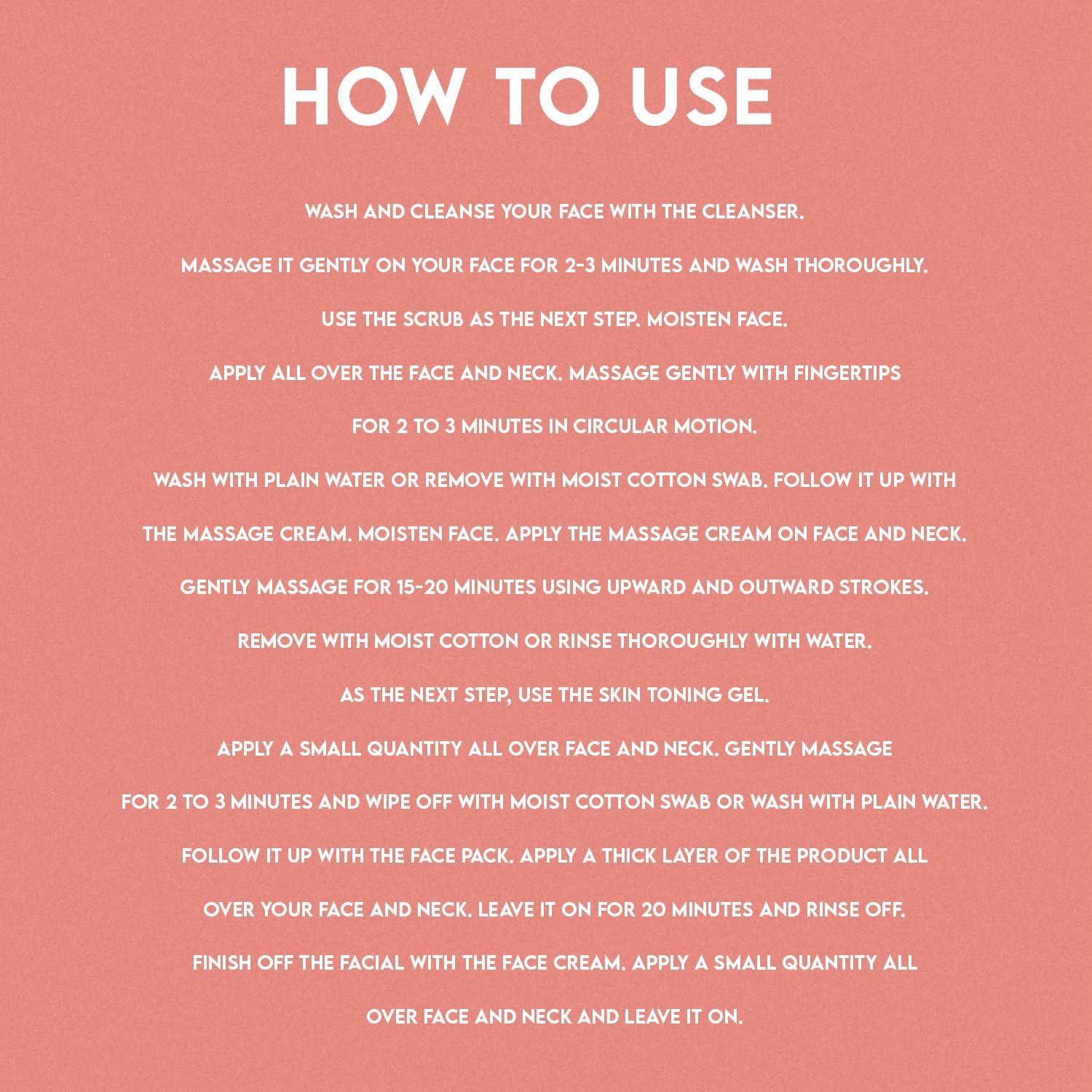 HOW TO USE

WASH AND CLEANSE YOUR FACE WITH THE CLEANSER.

MASSAGE IT GENTLY ON YOUR FACE FOR 2-3 MINUTES AND WASH THOROUGHLY.

USE THE SCRUB AS THE NEXT STEP. MOISTEN FACE.

APPLY ALL OVER THE FACE AND NECK. MASSAGE GENTLY WITH FINGERTIPS

FOR 2 TO 3 MINUTES IN CIRCULAR MOTION.

WASH WITH PLAIN WATER OR REMOVE WITH MOIST COTTON SWAB. FOLLOW IT UP WITH

THE MASSAGE CREAM. MOISTEN FACE. APPLY THE MASSAGE CREAM ON FACE AND NECK.

GENTLY MASSAGE FOR 15-20 MINUTES USING UPWARD AND OUTWARD STROKES.

REMOVE WITH MOIST COTTON OR RINSE THOROUGHLY WITH WATER.

AS THE NEXT STEP, USE THE SKIN TONING GEL.

APPLY A SMALL QUANTITY ALL OVER FACE AND NECK. GENTLY MASSAGE

FOR 2 TO 3 MINUTES AND WIPE OFF WITH MOIST COTTON SWAB OR WASH WITH PLAIN WATER.

FOLLOW IT UP WITH THE FACE PACK. APPLY A THICK LAYER OF THE PRODUCT ALL

OVER YOUR FACE AND NECK. LEAVE IT ON FOR 20 MINUTES AND RINSE OFF.

FINISH OFF THE FACIAL WITH THE FACE CREAM. APPLY A SMALL QUANTITY ALL

OVER FACE AND NECK AND LEAVE IT ON.