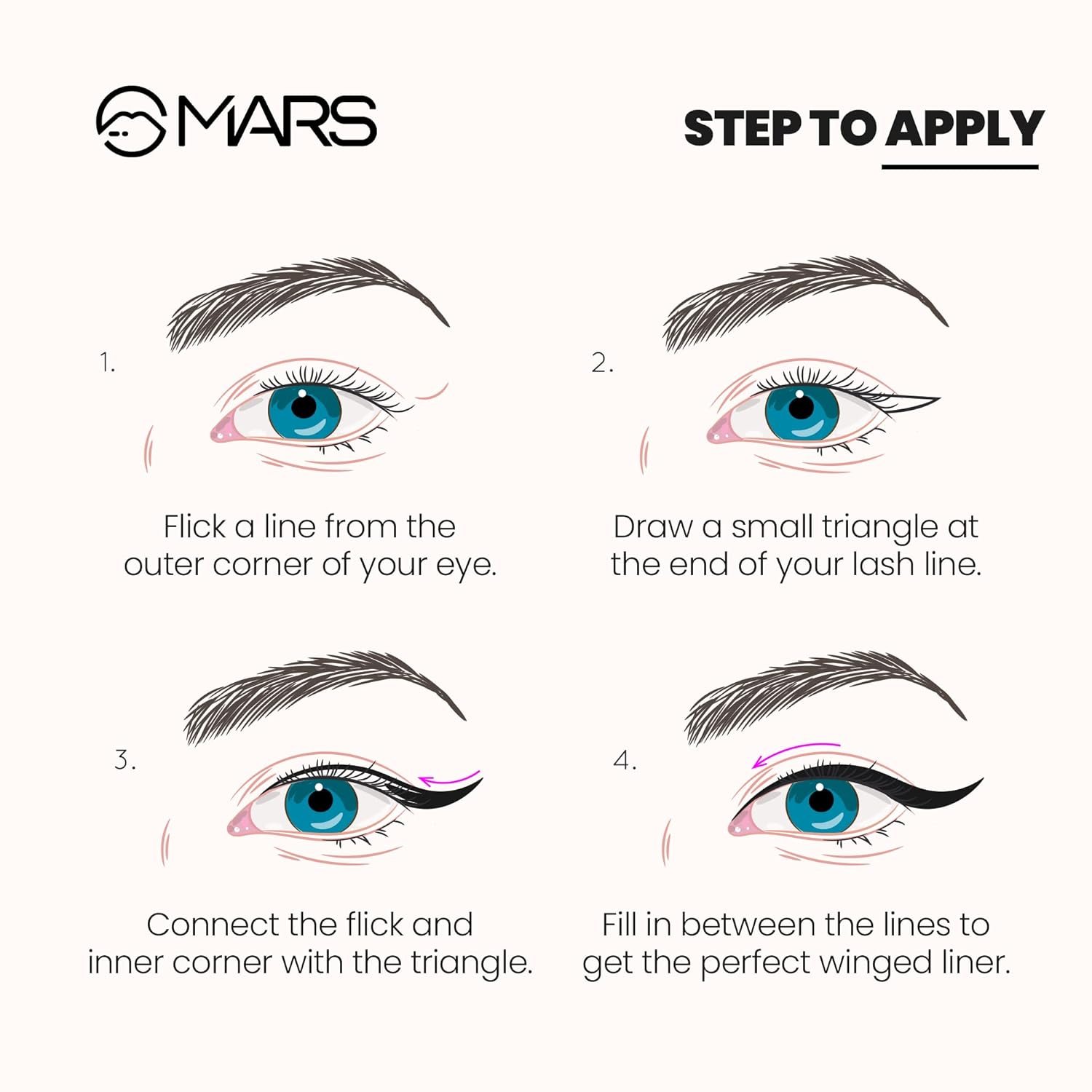 MARS

STEP TO APPLY

1.

Flick a line from the outer corner of your eye.

2.

Draw a small triangle at the end of your lash line.

3.

Connect the flick and inner corner with the triangle.

4.

Fill in between the lines to get the perfect winged liner.