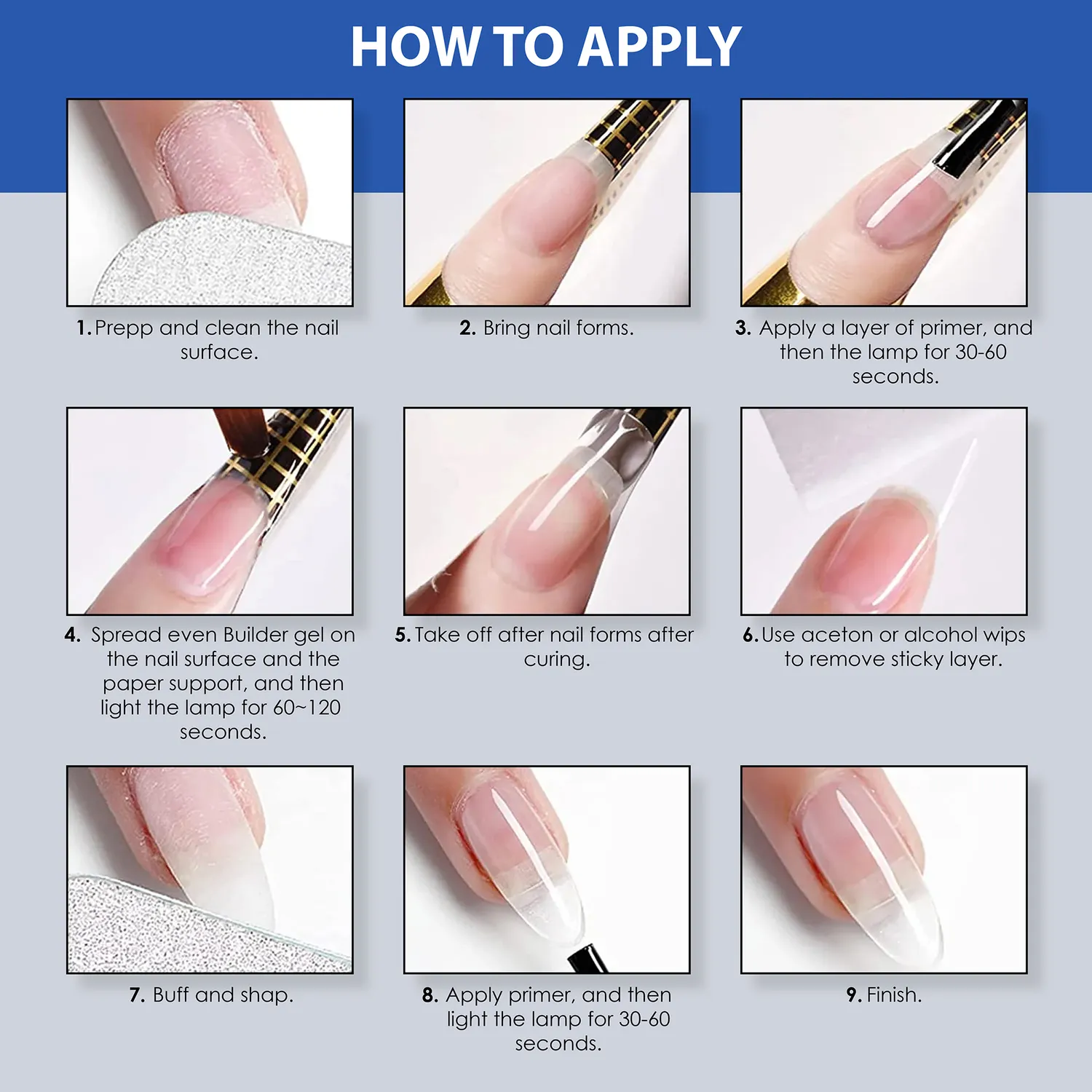 HOW TO APPLY

1. Prepp and clean the nail surface.

2. Bring nail forms.

3. Apply a layer of primer, and then the lamp for 30-60 seconds.

4. Spread even Builder gel on the nail surface and the paper support, and then light the lamp for 60~120 seconds.

5. Take off after nail forms after curing.

6. Use aceton or alcohol wips to remove sticky layer.

7. Buff and shap.

8. Apply primer, and then light the lamp for 30-60 seconds.

9. Finish.