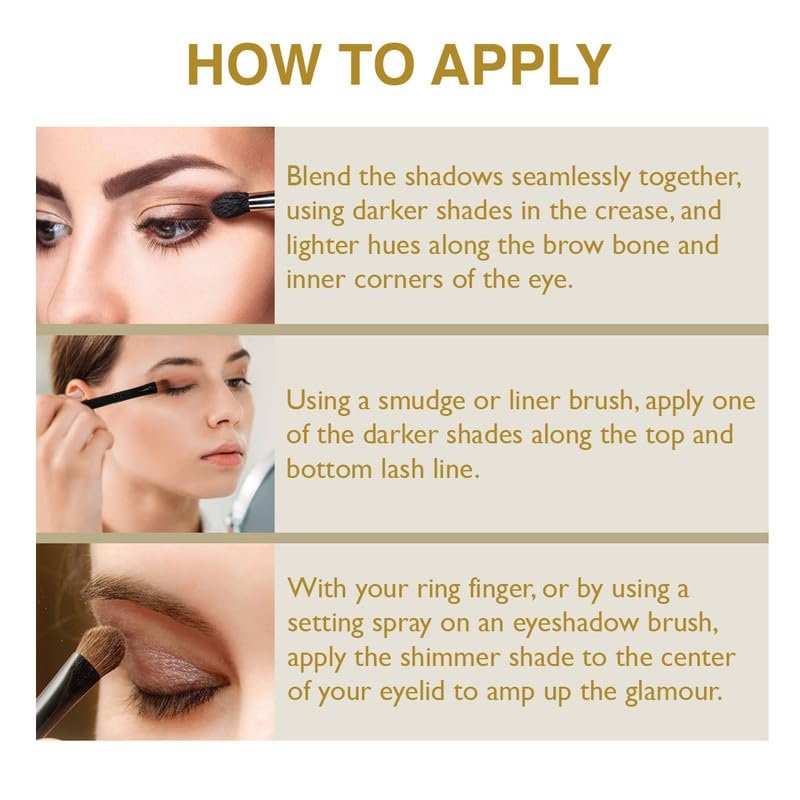 HOW TO APPLY

Blend the shadows seamlessly together, using darker shades in the crease, and lighter hues along the brow bone and inner corners of the eye.

Using a smudge or liner brush, apply one of the darker shades along the top and bottom lash line.

With your ring finger, or by using a setting spray on an eyeshadow brush, apply the shimmer shade to the center of your eyelid to amp up the glamour.