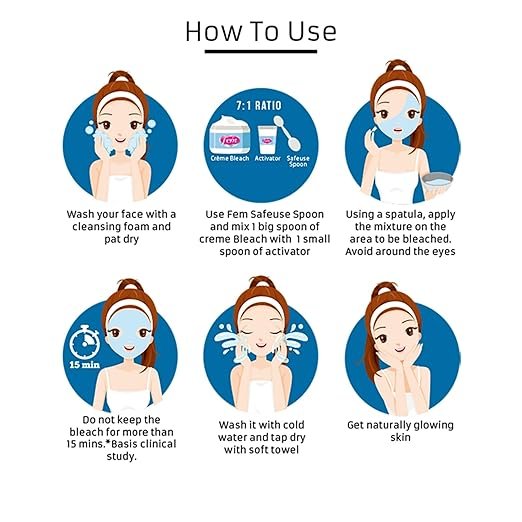 How To Use

Wash your face with a cleansing foam and pat dry

7:1 RATIO

Fem

Crème Bleach

Activator

Safeuse Spoon

Use Fem Safeuse Spoon and mix 1 big spoon of creme Bleach with 1 small spoon of activator

Using a spatula, apply the mixture on the area to be bleached. Avoid around the eyes

15 min

Do not keep the bleach for more than 15 mins.*Basis clinical study.

Wash it with cold water and tap dry with soft towel

Get naturally glowing skin